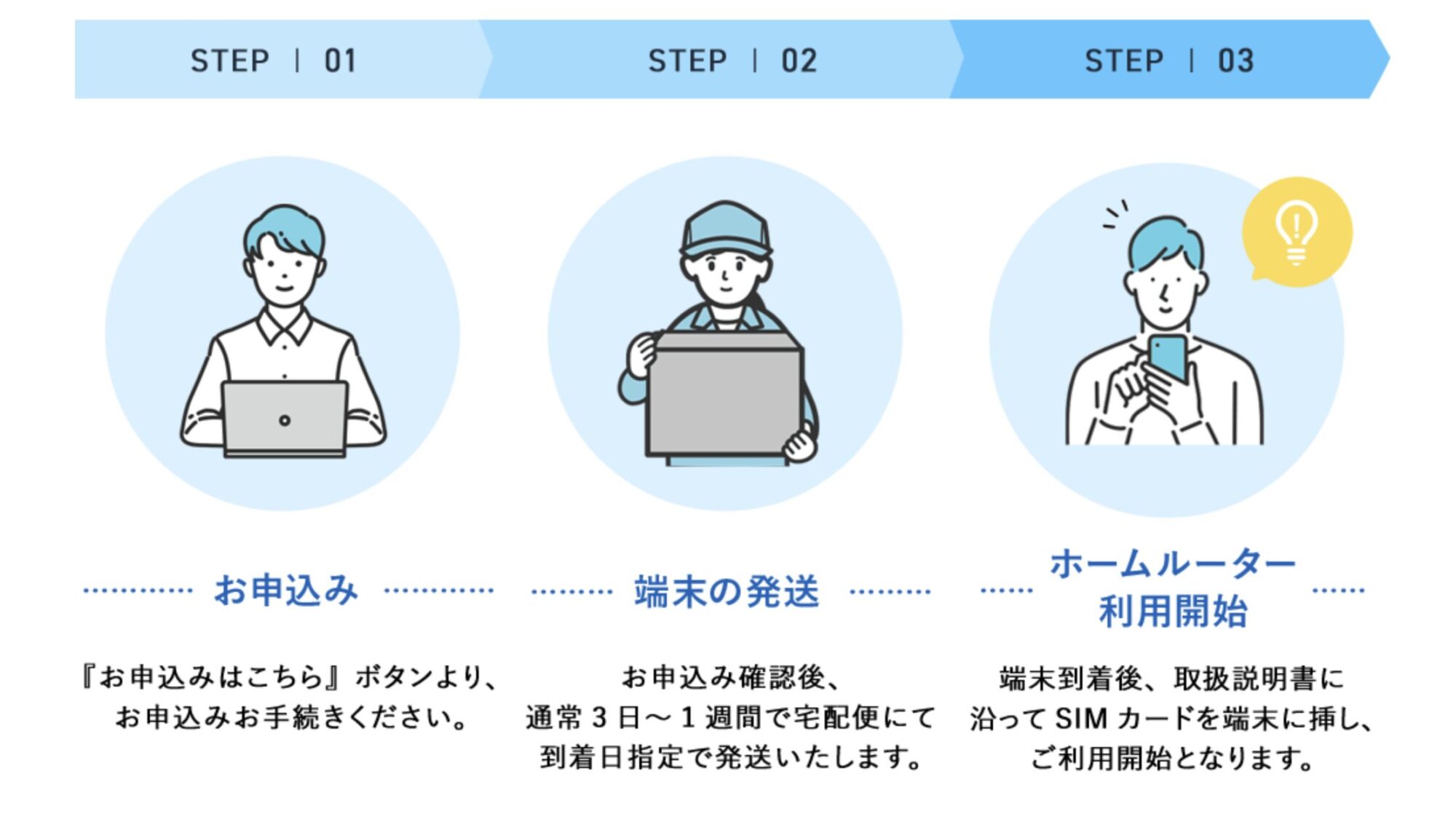 STEP | 01

お申込み

『お申込みはこちら』ボタンより、お申込みお手続きください。

STEP | 02

端末の発送

お申込み確認後、通常３日～１週間で宅配便にて到着日指定で発送いたします。

STEP | 03

ホームルーター利用開始

端末到着後、取扱説明書に沿ってSIMカードを端末に挿し、ご利用開始となります。